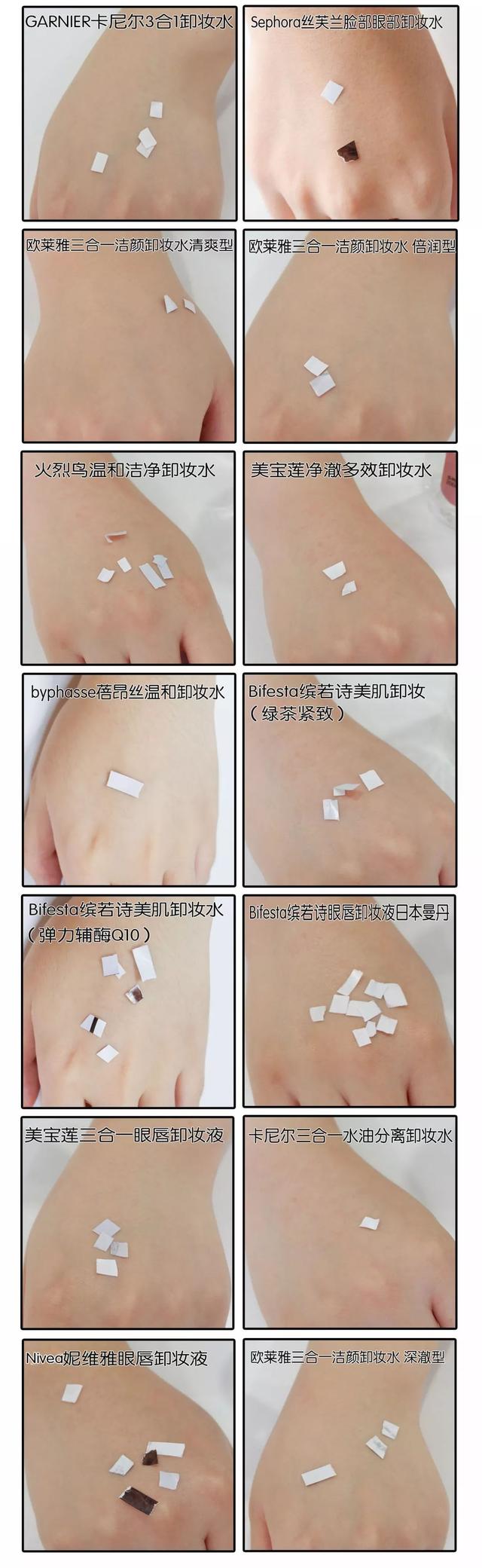 GARNIER卡尼尔3合1卸妆水

Sephora丝芙兰脸部眼部卸妆水

欧莱雅三合一洁颜卸妆水清爽型

欧莱雅三合一洁颜卸妆水 倍润型

火烈鸟温和洁净卸妆水

美宝莲净澈多效卸妆水

byphasse蓓昂丝温和卸妆水

Bifesta缤若诗美肌卸妆（绿茶紧致）

Bifesta缤若诗美肌卸妆水（弹力辅酶Q10）

Bifesta缤若诗眼唇卸妆液日本曼丹

美宝莲三合一眼唇卸妆液

卡尼尔三合一水油分离卸妆水

Nivea妮维雅眼唇卸妆液

欧莱雅三合一洁颜卸妆水 深澈型