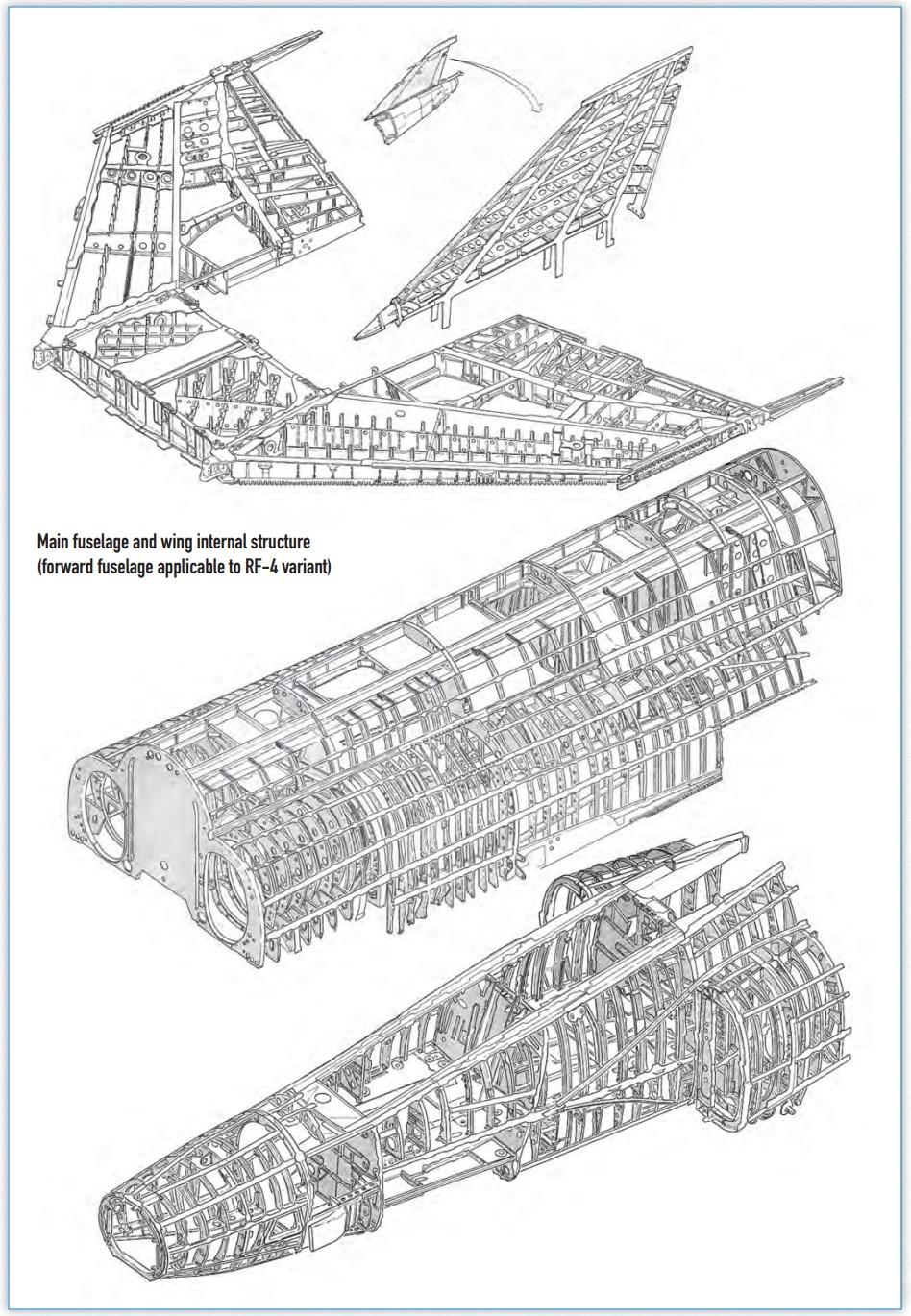 Main fuselage and wing internal structure (forward fuselage applicable to RF-4 variant)