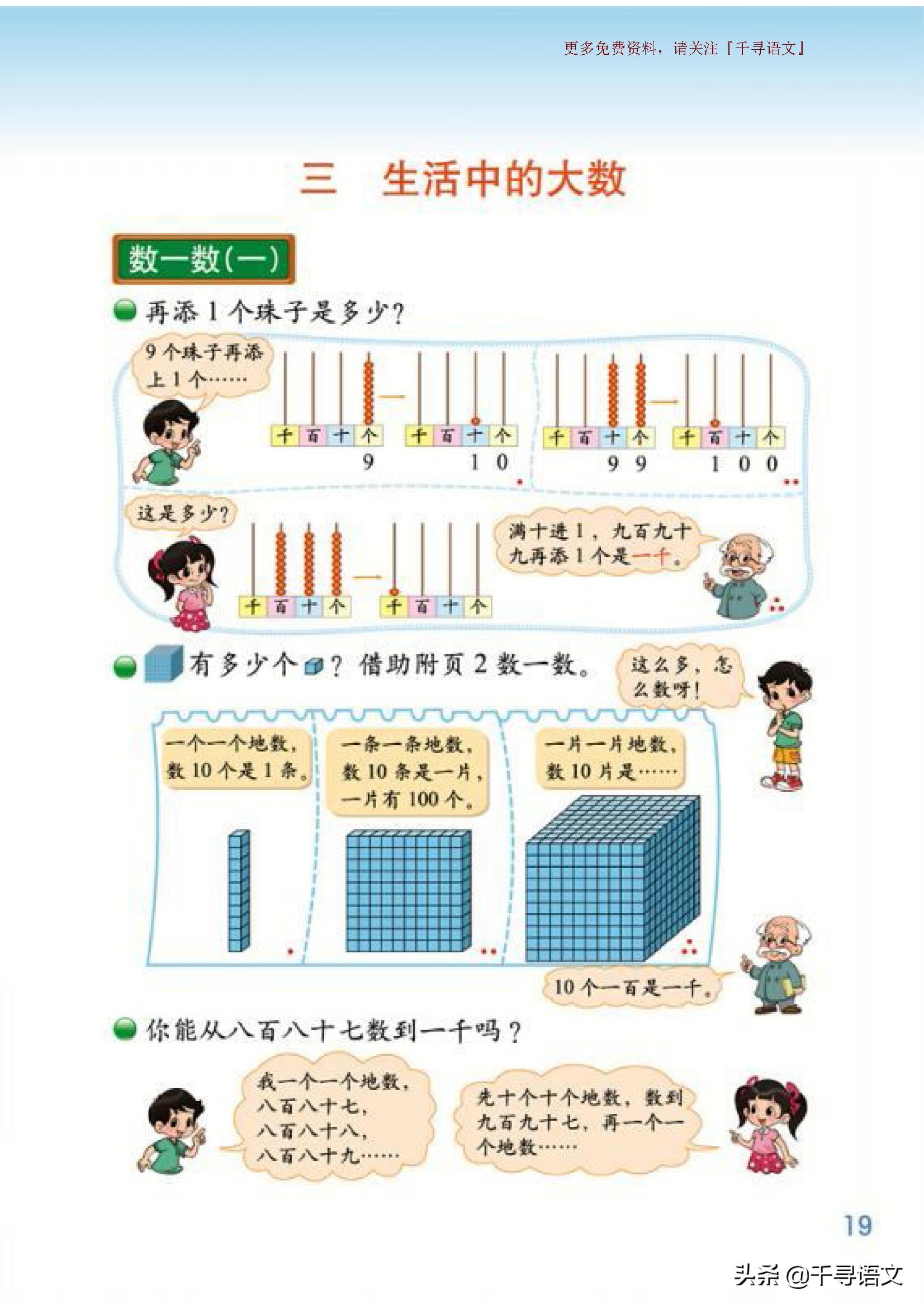 更多免费资料，请关注『千寻语文』

三　生活中的大数

数一数(一)

再添 1 个珠子是多少？

9 个珠子再添上 1 个……

千 百 十 个
9

千 百 十 个
1 0

千 百 十 个
9 9

千 百 十 个
1 0 0

这是多少？

千 百 十 个

千 百 十 个

满十进 1，九百九十九再添 1 个是一千。

有多少个？借助附页 2 数一数。

这么多，怎么数呀！

一个一个地数，数 10 个是 1 条。

一条一条地数，数 10 条是一片，一片有 100 个。

一片一片地数，数 10 片是……

10 个一百是一千。

你能从八百八十七数到一千吗？

我一个一个地数，八百八十七，八百八十八，八百八十九……

先十个十个地数，数到九百九十七，再一个一个地数……

19

头条 @千寻语文