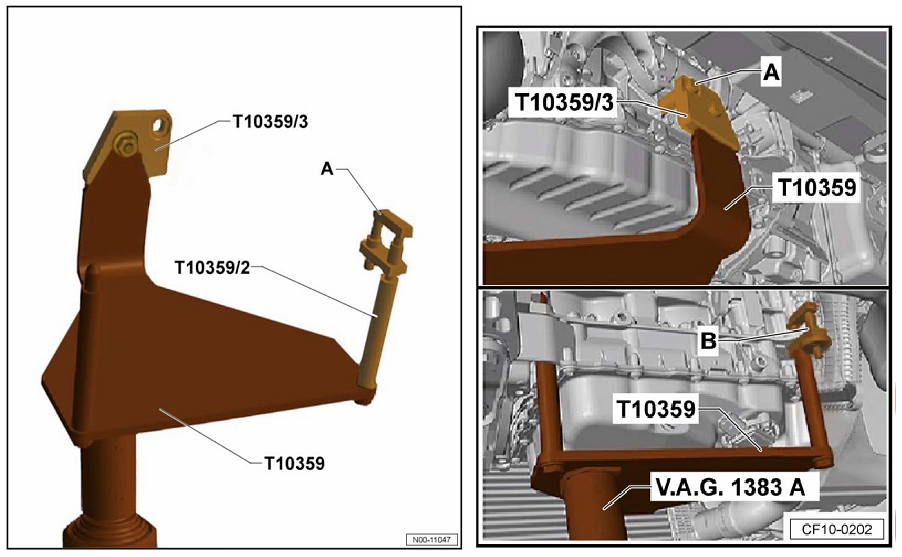 T10359/3

A

T10359/2

T10359

N00-11047

A

T10359/3

T10359

B

T10359

V.A.G. 1383 A

CF10-0202