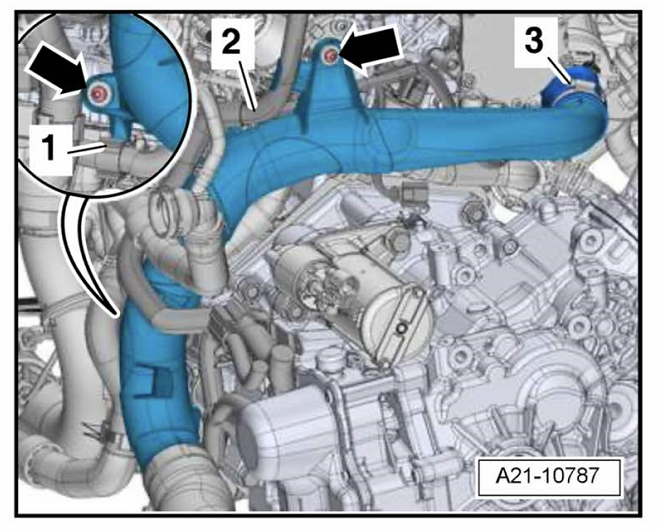 1
2
3
A21-10787