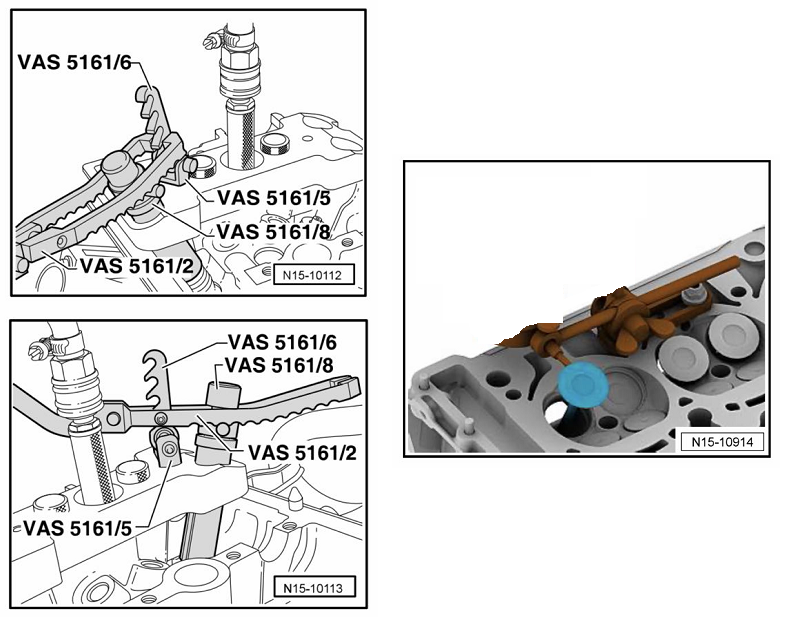 VAS 5161/6
VAS 5161/5
VAS 5161/8
VAS 5161/2
N15-10112

VAS 5161/6
VAS 5161/8
VAS 5161/2
VAS 5161/5
N15-10113

N15-10914