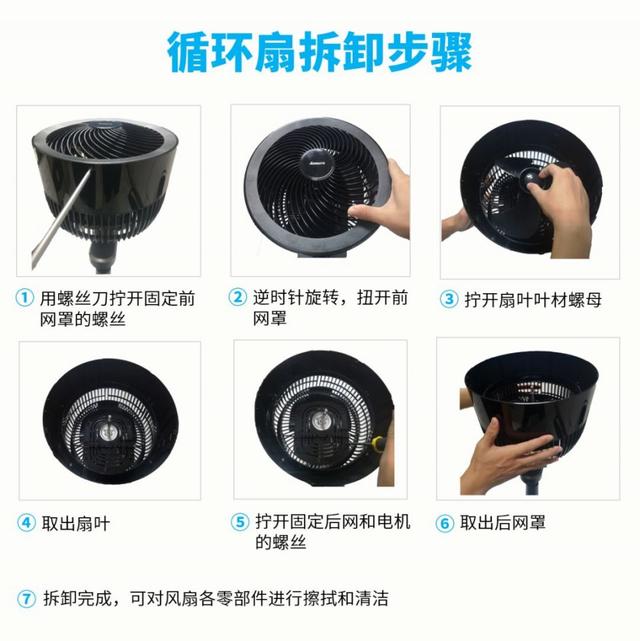 循环扇拆卸步骤

① 用螺丝刀拧开固定前网罩的螺丝

② 逆时针旋转，扭开前网罩

③ 拧开扇叶叶材螺母

④ 取出扇叶

⑤ 拧开固定后网和电机的螺丝

⑥ 取出后网罩

⑦ 拆卸完成，可对风扇各零部件进行擦拭和清洁