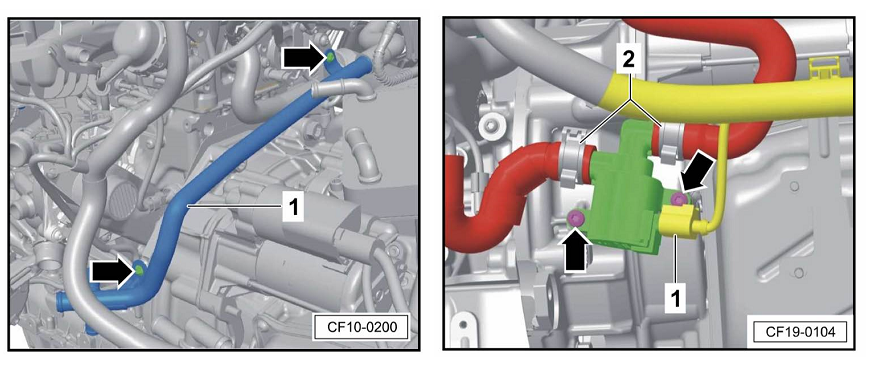 1
CF10-0200

2
1
CF19-0104