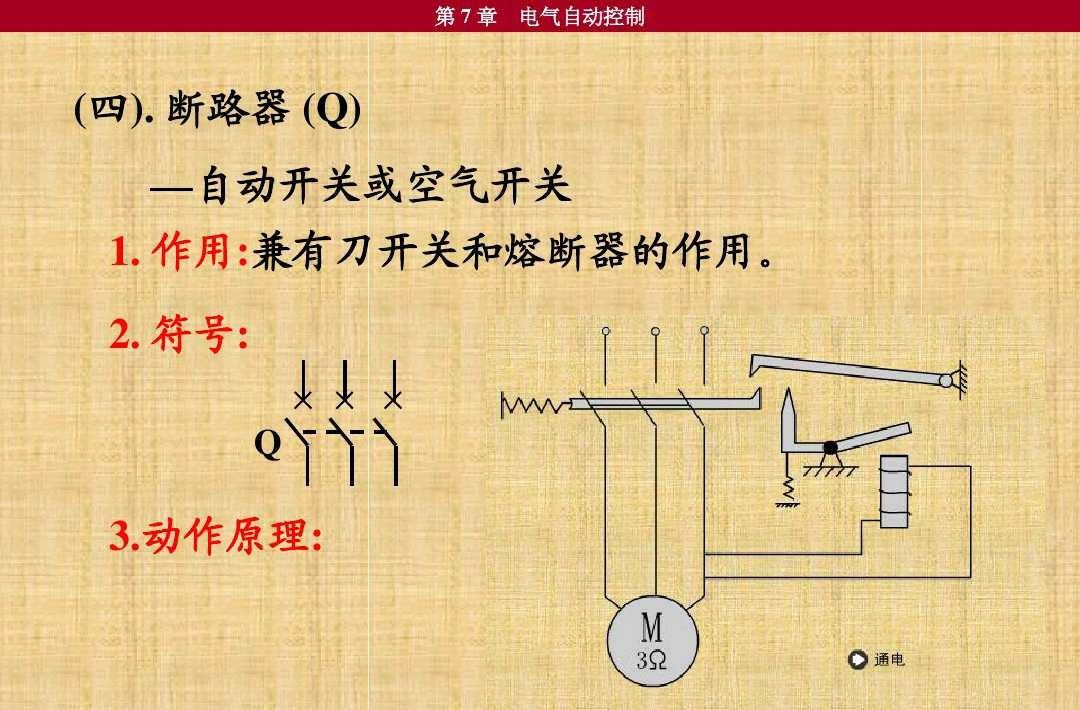 第 7 章　电气自动控制

(四). 断路器 (Q)

—自动开关或空气开关

1. 作用:兼有刀开关和熔断器的作用。

2. 符号:

Q

3.动作原理:

M
3Ω

通电