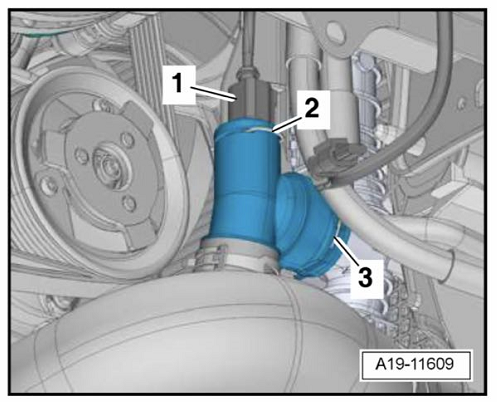 1
2
3
A19-11609