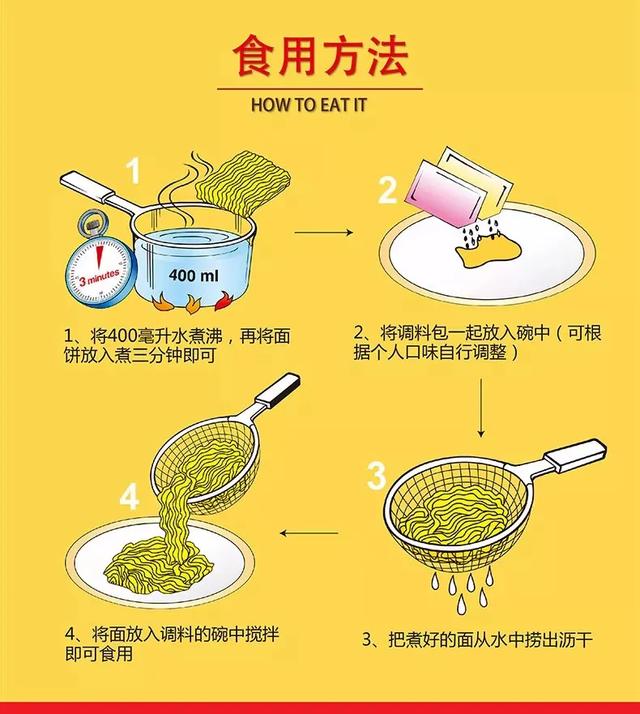 食用方法

HOW TO EAT IT

1

3 minutes

400 ml

1、将400毫升水煮沸，再将面饼放入煮三分钟即可

2

2、将调料包一起放入碗中（可根据个人口味自行调整）

3

3、把煮好的面从水中捞出沥干

4

4、将面放入调料的碗中搅拌即可食用