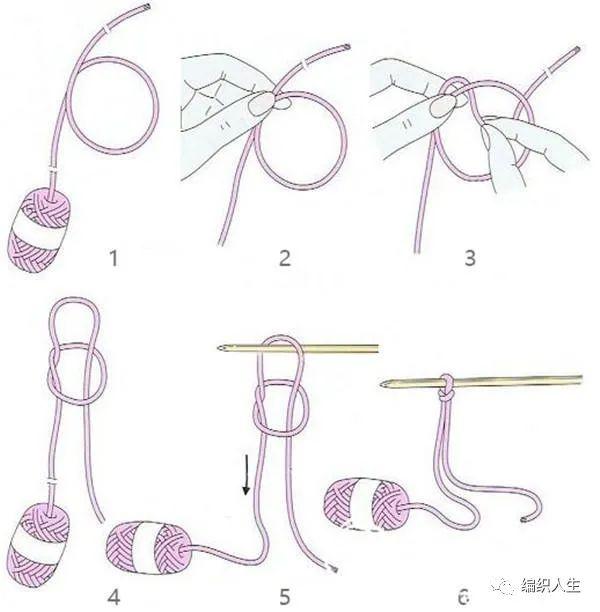 1
2
3
4
5
6
编织人生