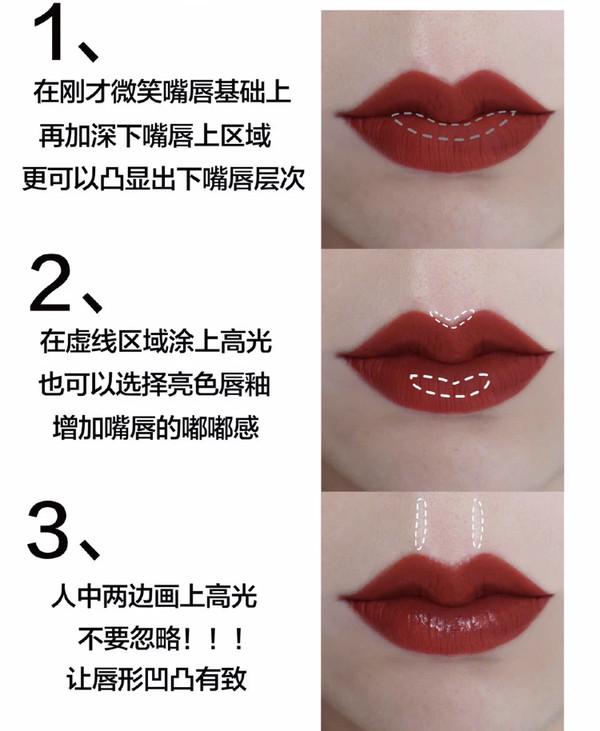 1、
在刚才微笑嘴唇基础上
再加深下嘴唇上区域
更可以凸显出下嘴唇层次

2、
在虚线区域涂上高光
也可以选择亮色唇釉
增加嘴唇的嘟嘟感

3、
人中两边画上高光
不要忽略！！！
让唇形凹凸有致