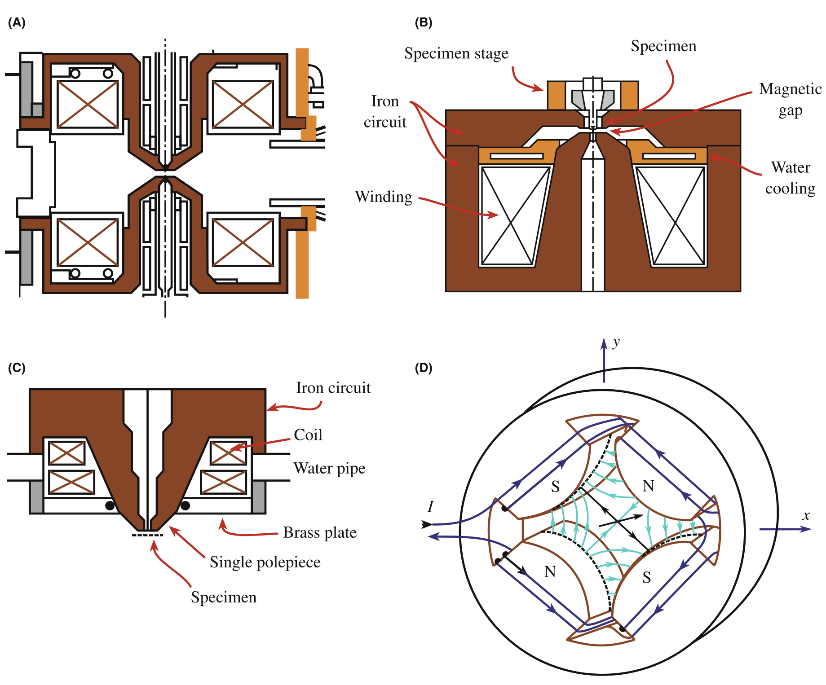 (A)

(B)

Specimen stage

Specimen

Iron circuit

Magnetic gap

Water cooling

Winding

(C)

Iron circuit

Coil

Water pipe

Brass plate

Single polepiece

Specimen

(D)

$y$

$x$

$I$

S

N

N

S