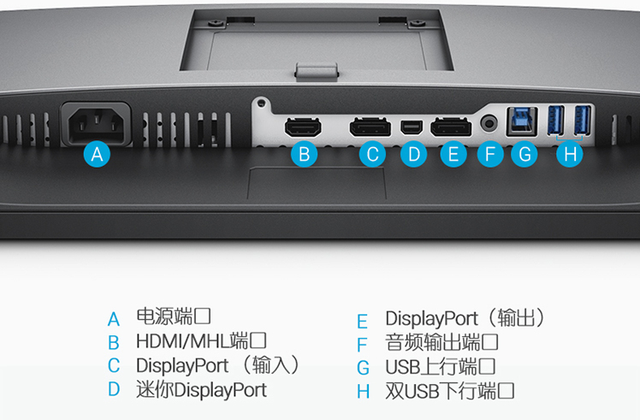 A B C D E F G H

A 电源端口
B HDMI/MHL端口
C DisplayPort（输入）
D 迷你DisplayPort

E DisplayPort（输出）
F 音频输出端口
G USB上行端口
H 双USB下行端口