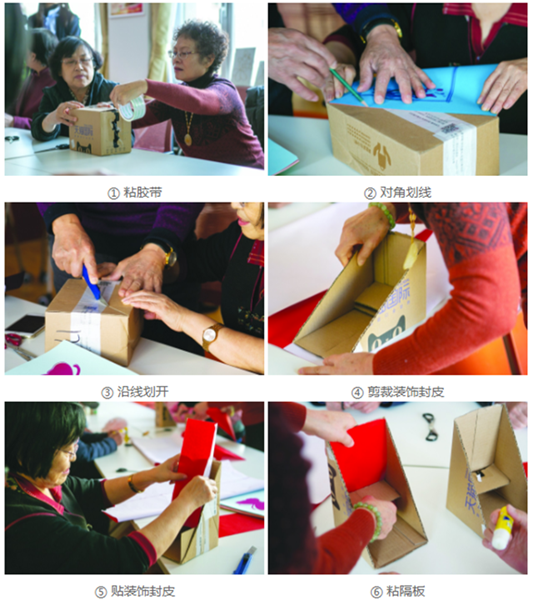 ① 粘胶带

② 对角划线

③ 沿线划开

④ 剪裁装饰封皮

⑤ 贴装饰封皮

⑥ 粘隔板