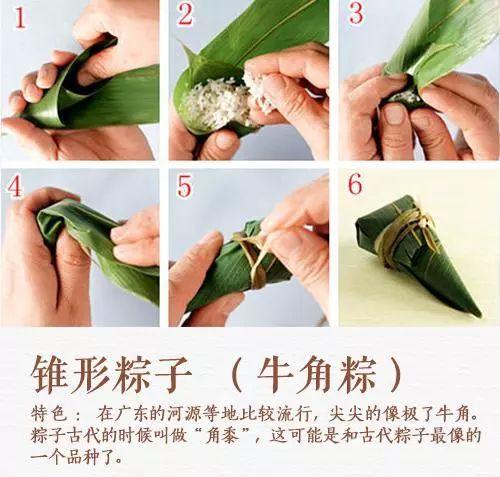 1

2

3

4

5

6

锥形粽子 （牛角粽）

特色： 在广东的河源等地比较流行，尖尖的像极了牛角。粽子古代的时候叫做“角黍”，这可能是和古代粽子最像的一个品种了。