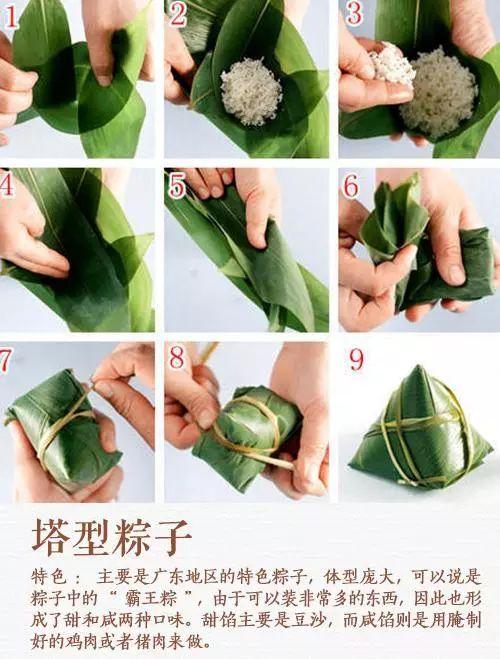 1

2

3

4

5

6

7

8

9

塔型粽子

特色： 主要是广东地区的特色粽子，体型庞大，可以说是粽子中的“ 霸王粽 ”，由于可以装非常多的东西，因此也形成了甜和咸两种口味。甜馅主要是豆沙，而咸馅则是用腌制好的鸡肉或者猪肉来做。