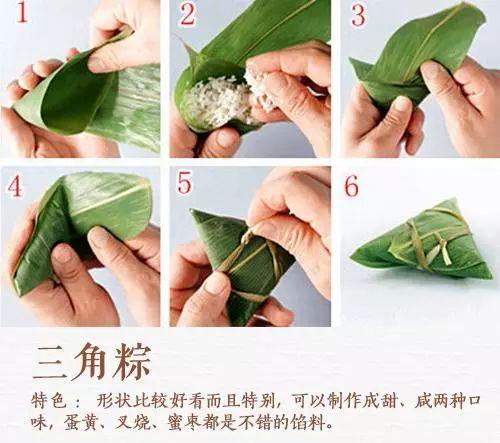 1

2

3

4

5

6

三角粽

特色： 形状比较好看而且特别，可以制作成甜、咸两种口味，蛋黄、叉烧、蜜枣都是不错的馅料。