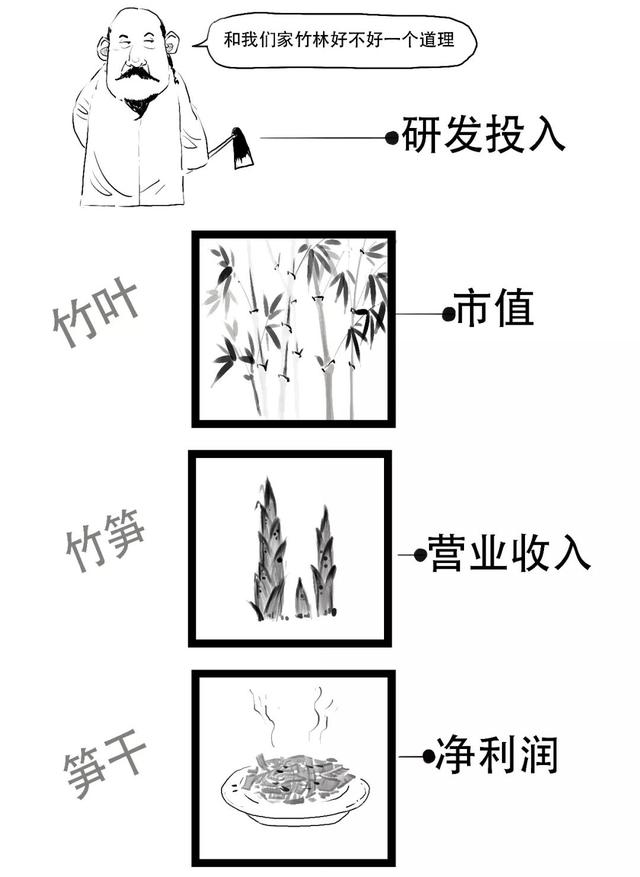 和我们家竹林好不好一个道理

研发投入

竹叶

市值

竹笋

营业收入

笋干

净利润