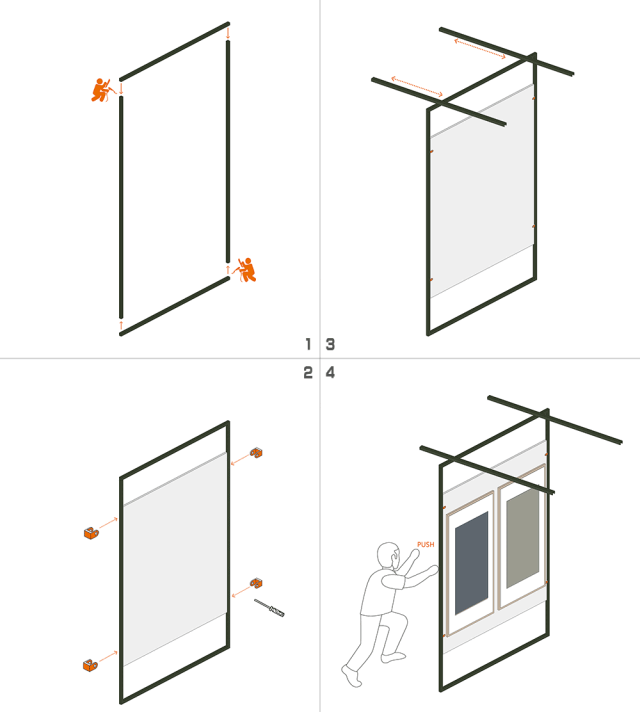 1 3

2 4

PUSH