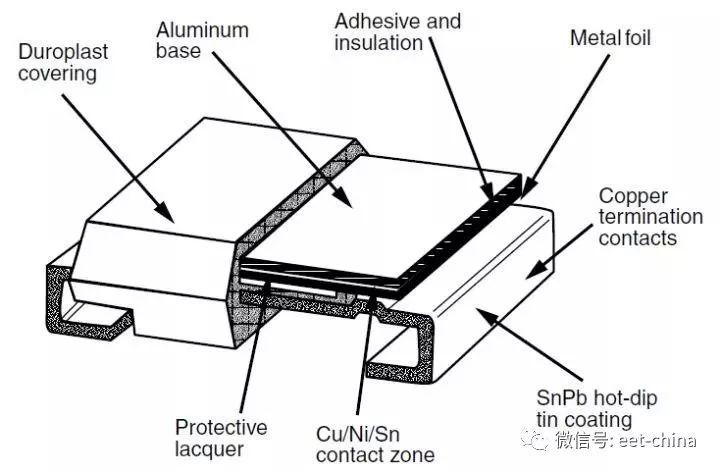 Duroplast covering

Aluminum base

Adhesive and insulation

Metal foil

Copper termination contacts

SnPb hot-dip tin coating

Protective lacquer

Cu/Ni/Sn contact zone

微信号: eet-china