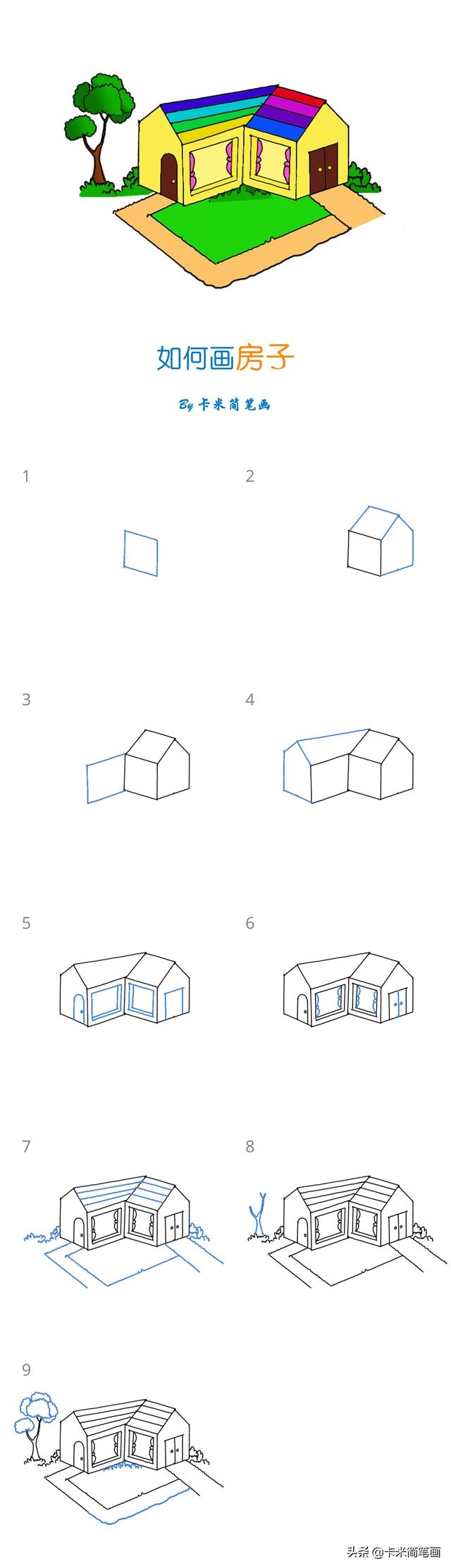 如何画房子

By 卡米简笔画

1

2

3

4

5

6

7

8

9

头条 @卡米简笔画