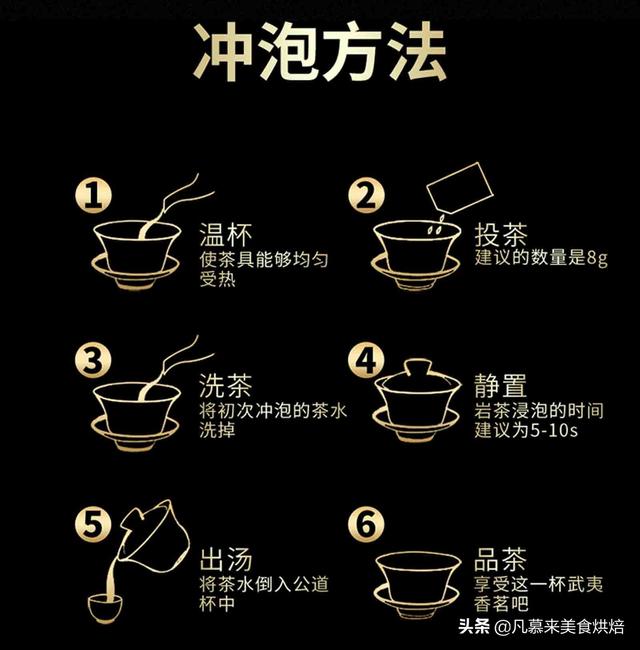 冲泡方法

1
温杯
使茶具能够均匀受热

2
投茶
建议的数量是8g

3
洗茶
将初次冲泡的茶水洗掉

4
静置
岩茶浸泡的时间建议为5-10s

5
出汤
将茶水倒入公道杯中

6
品茶
享受这一杯武夷香茗吧

头条 @凡慕来美食烘焙