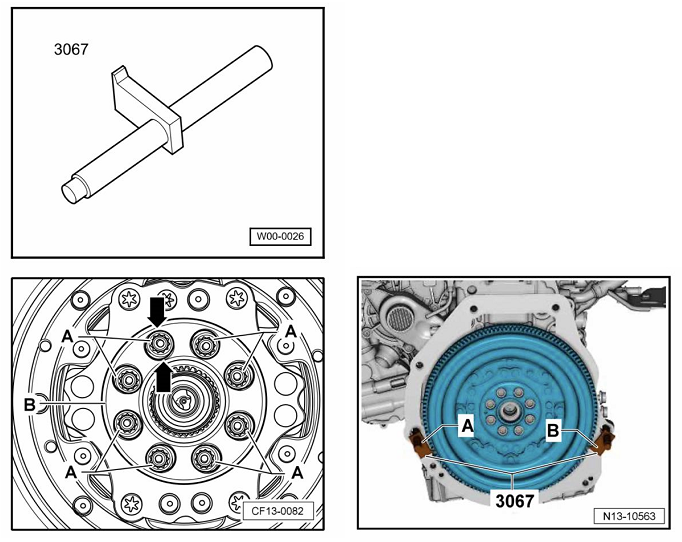 3067

W00-0026

A
A
B
A
A

CF13-0082

A
B
3067

N13-10563