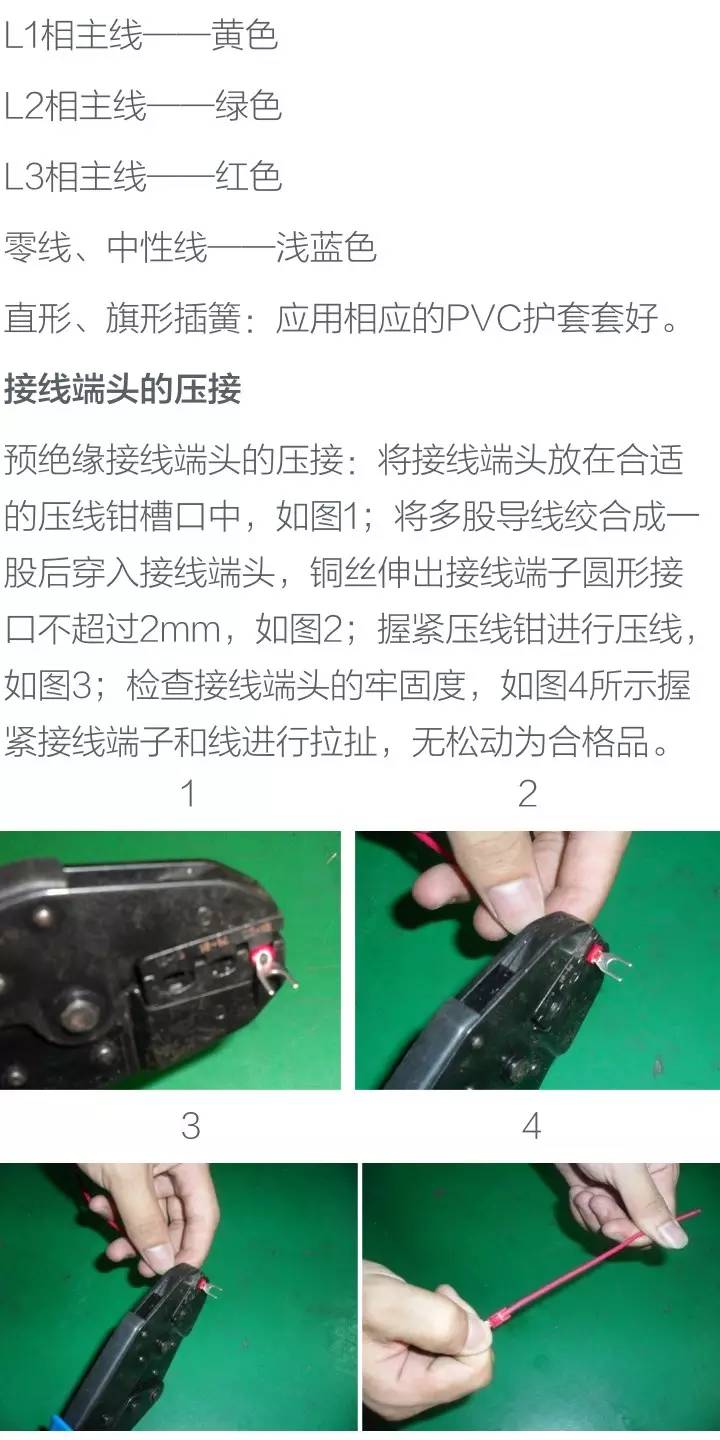 L1相主线——黄色

L2相主线——绿色

L3相主线——红色

零线、中性线——浅蓝色

直形、旗形插簧：应用相应的PVC护套套好。

接线端头的压接

预绝缘接线端头的压接：将接线端头放在合适的压线钳槽口中，如图1；将多股导线绞合成一股后穿入接线端头，铜丝伸出接线端子圆形接口不超过2mm，如图2；握紧压线钳进行压线，如图3；检查接线端头的牢固度，如图4所示握紧接线端子和线进行拉扯，无松动为合格品。

1

2

3

4