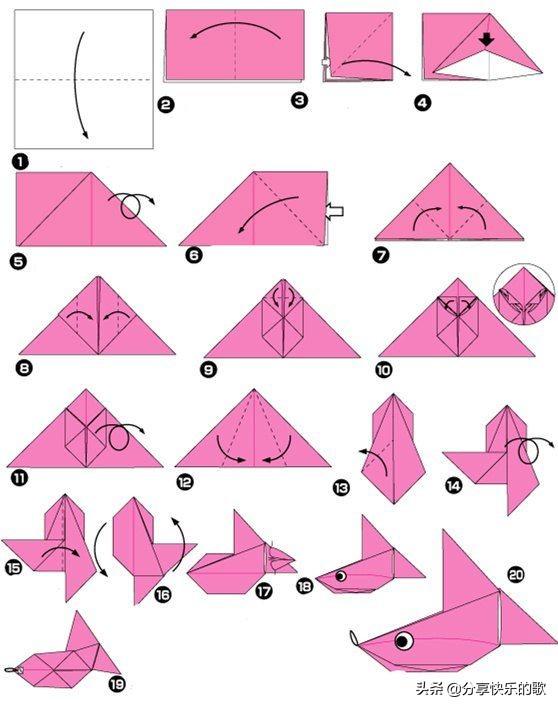 1
2
3
4
5
6
7
8
9
10
11
12
13
14
15
16
17
18
19
20
头条 @分享快乐的歌