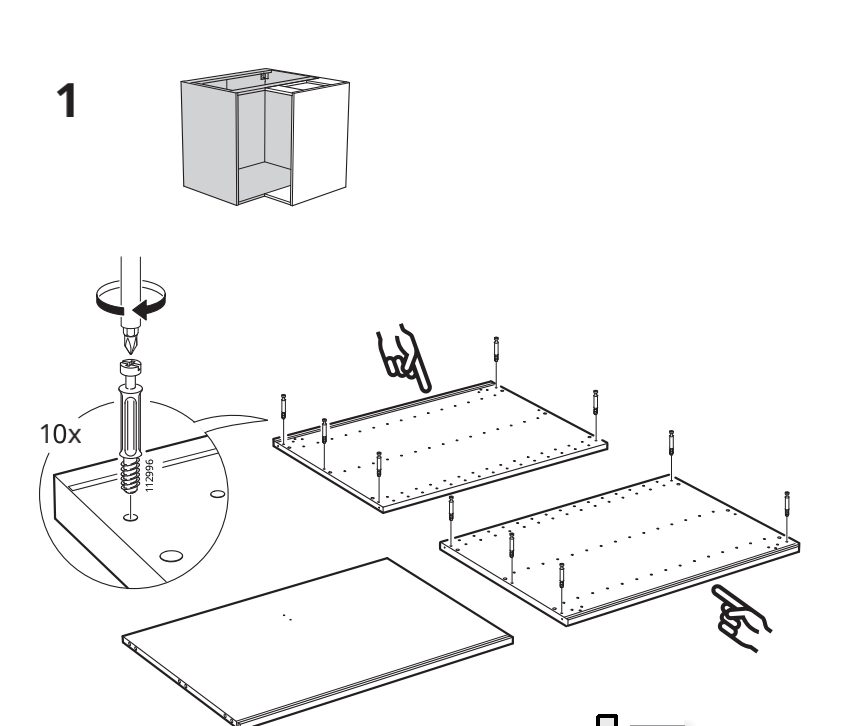 1

10x

112996