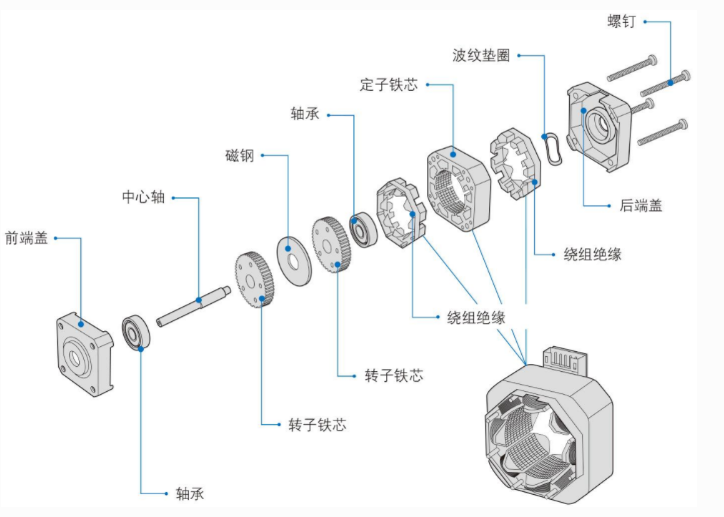 螺钉

波纹垫圈

定子铁芯

轴承

磁钢

中心轴

前端盖

后端盖

绕组绝缘

绕组绝缘

转子铁芯

转子铁芯

轴承