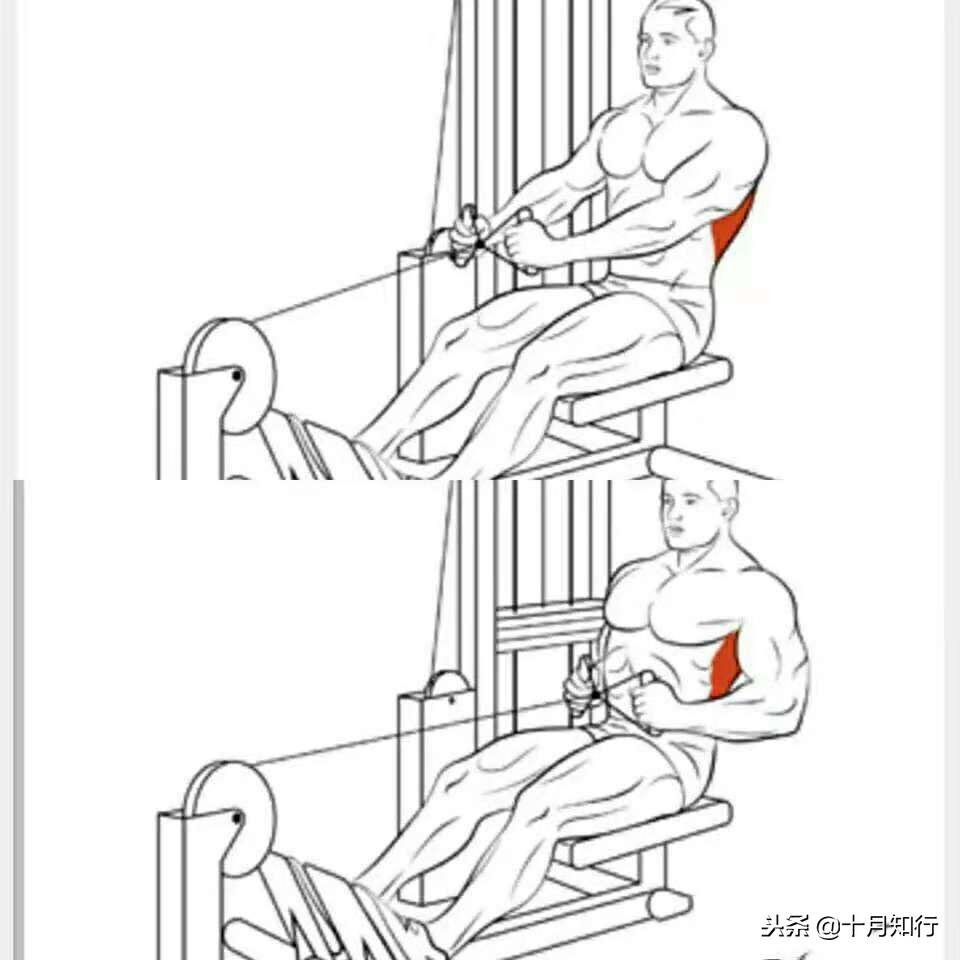 头条 @十月知行