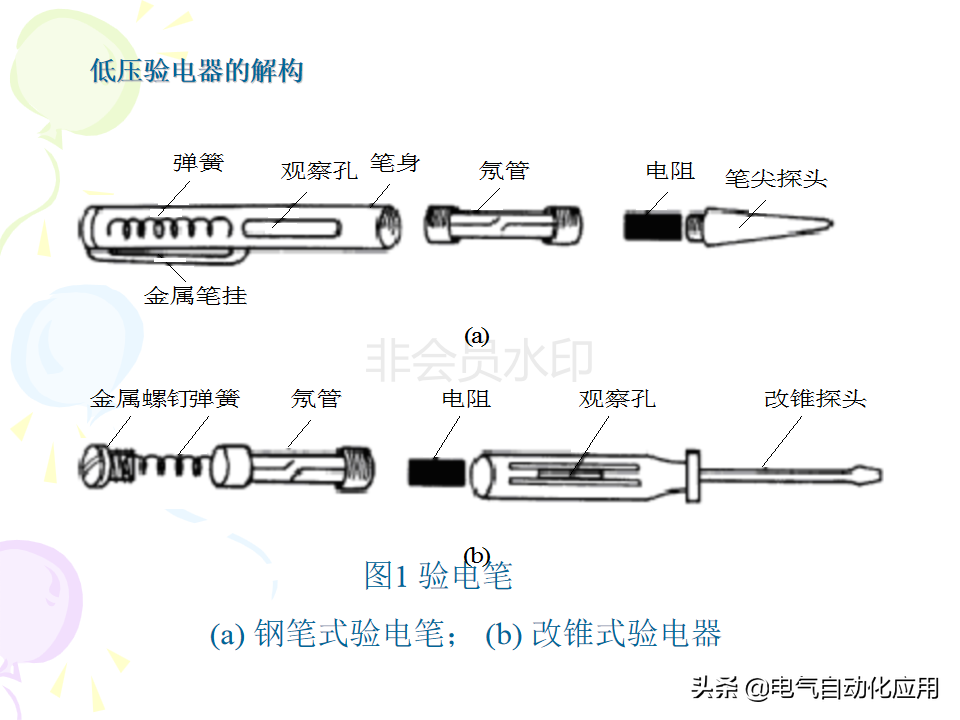 低压验电器的解构

弹簧
观察孔
笔身
氖管
电阻
笔尖探头
金属笔挂

(a)

非会员水印

金属螺钉弹簧
氖管
电阻
观察孔
改锥探头

(b)

图1 验电笔

(a) 钢笔式验电笔； (b) 改锥式验电器

头条 @电气自动化应用