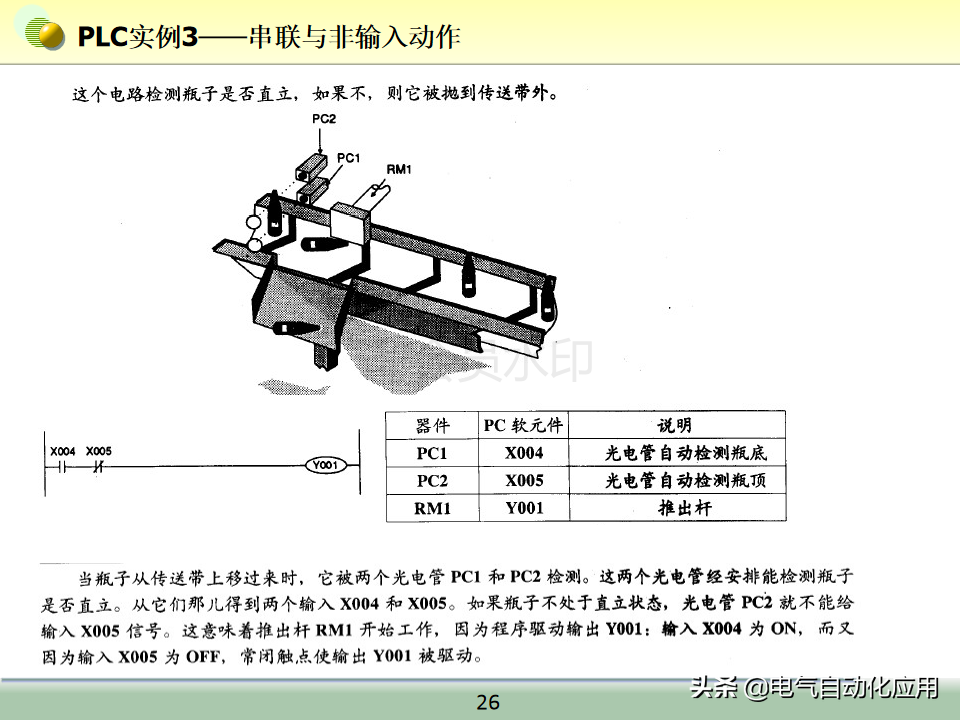 PLC实例3——串联与非输入动作

这个电路检测瓶子是否直立，如果不，则它被抛到传送带外。

PC2

PC1

RM1

X004 X005

Y001

| 器件 | PC 软元件 | 说明 |
|---|---|---|
| PC1 | X004 | 光电管自动检测瓶底 |
| PC2 | X005 | 光电管自动检测瓶顶 |
| RM1 | Y001 | 推出杆 |

当瓶子从传送带上移过来时，它被两个光电管 PC1 和 PC2 检测。这两个光电管经安排能检测瓶子是否直立。从它们那儿得到两个输入 X004 和 X005。如果瓶子不处于直立状态，光电管 PC2 就不能给输入 X005 信号。这意味着推出杆 RM1 开始工作，因为程序驱动输出 Y001：输入 X004 为 ON，而又因为输入 X005 为 OFF，常闭触点使输出 Y001 被驱动。

26

头条 @电气自动化应用