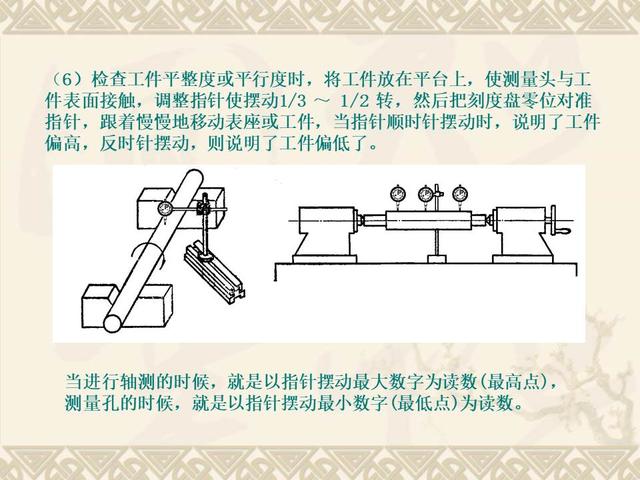 （6）检查工件平整度或平行度时，将工件放在平台上，使测量头与工件表面接触，调整指针使摆动1/3 ～ 1/2 转，然后把刻度盘零位对准指针，跟着慢慢地移动表座或工件，当指针顺时针摆动时，说明了工件偏高，反时针摆动，则说明了工件偏低了。

当进行轴测的时候，就是以指针摆动最大数字为读数(最高点)，测量孔的时候，就是以指针摆动最小数字(最低点)为读数。