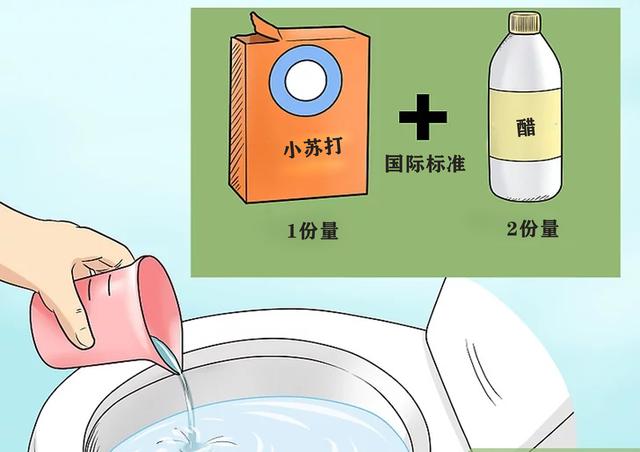 小苏打

国际标准

醋

1份量

2份量