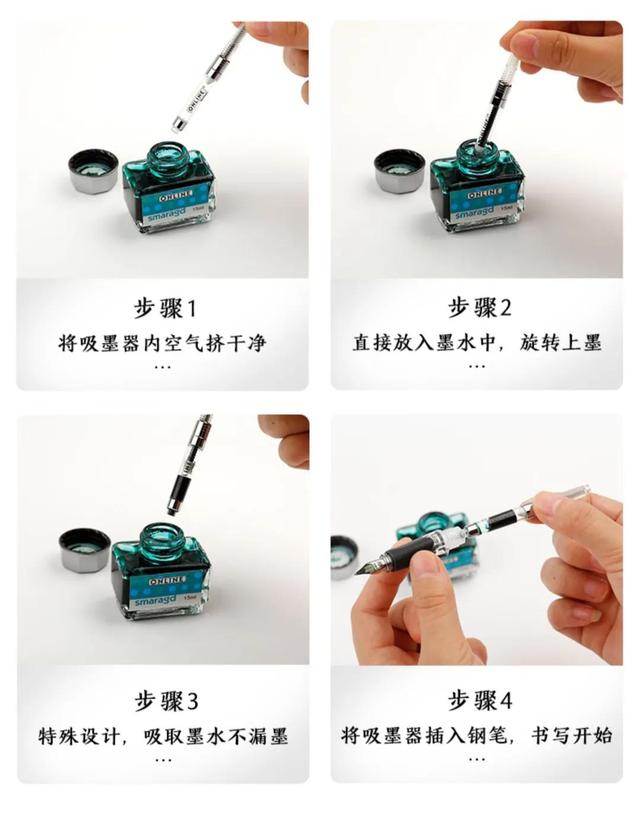 ONLINE
smaragd
15ml

步骤1
将吸墨器内空气挤干净
...

ONLINE
smaragd
15ml

步骤2
直接放入墨水中，旋转上墨
...

ONLINE
smaragd
15ml

步骤3
特殊设计，吸取墨水不漏墨
...

步骤4
将吸墨器插入钢笔，书写开始
...