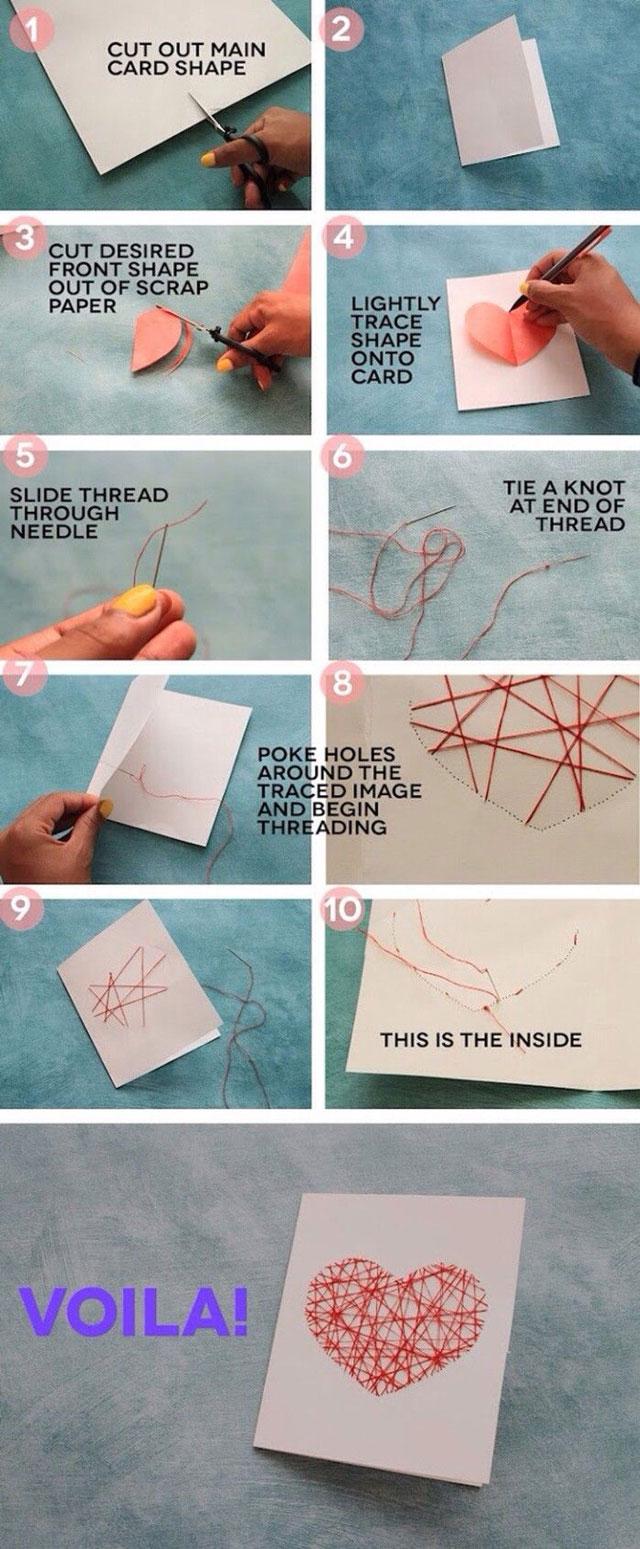 1
CUT OUT MAIN CARD SHAPE

2

3
CUT DESIRED FRONT SHAPE OUT OF SCRAP PAPER

4
LIGHTLY TRACE SHAPE ONTO CARD

5
SLIDE THREAD THROUGH NEEDLE

6
TIE A KNOT AT END OF THREAD

7

8
POKE HOLES AROUND THE TRACED IMAGE AND BEGIN THREADING

9

10
THIS IS THE INSIDE

VOILA!