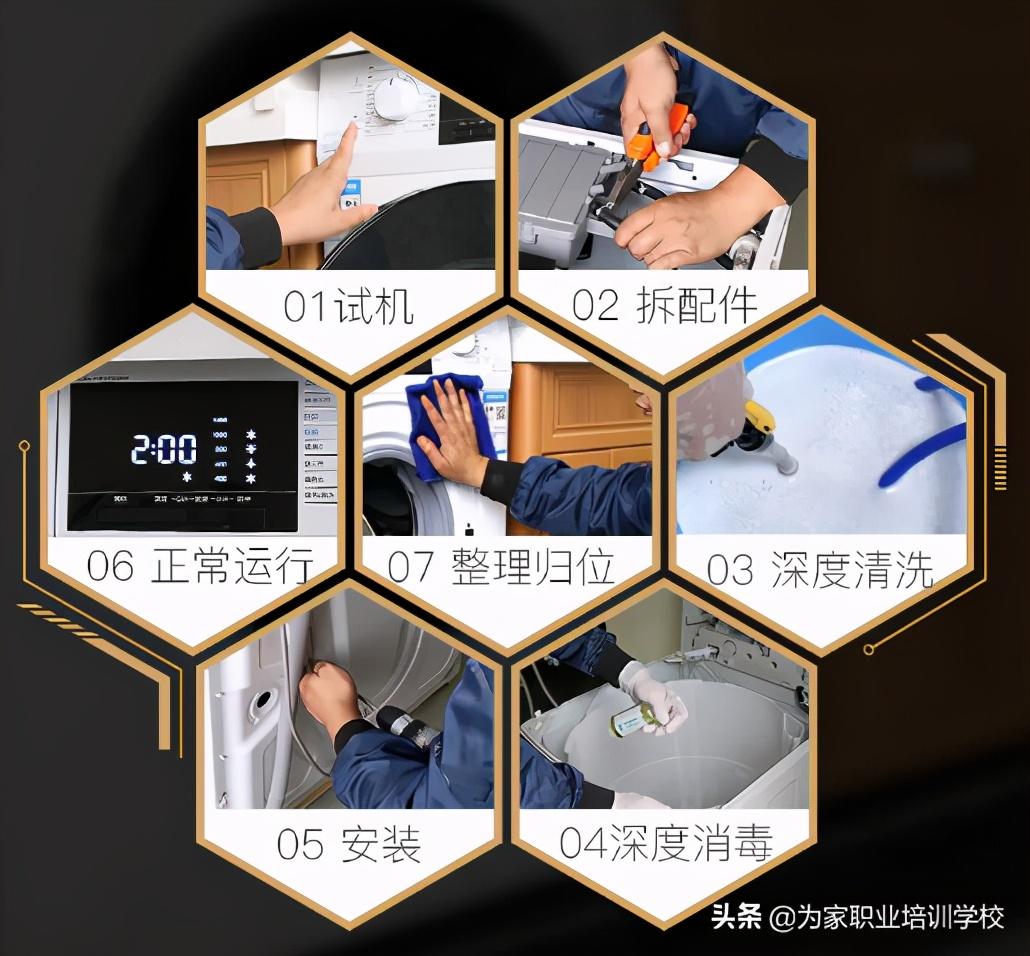 01试机

02 拆配件

2:00

06 正常运行

07 整理归位

03 深度清洗

05 安装

04深度消毒

头条 @为家职业培训学校