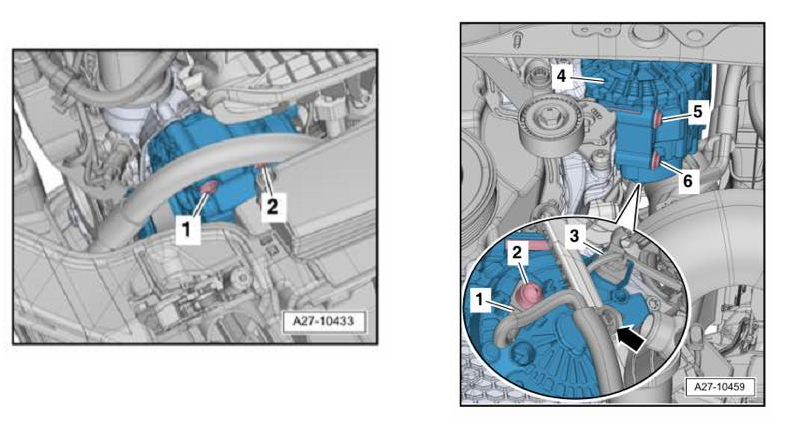 1
2
A27-10433

4
5
6
3
2
1
A27-10459