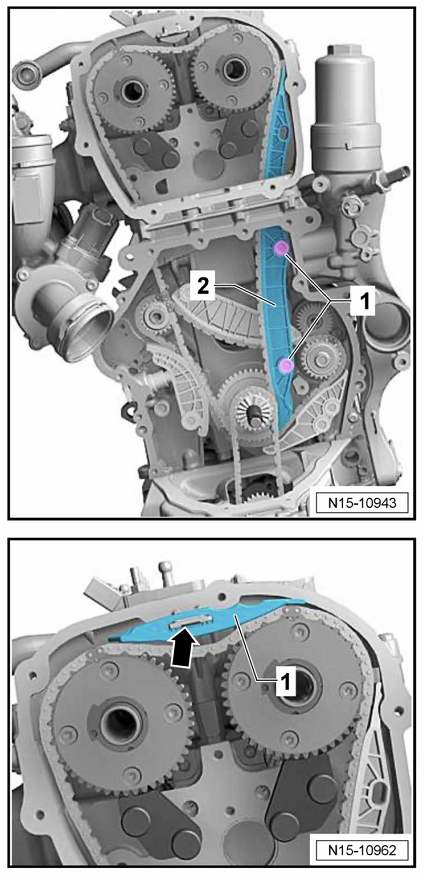 2

1

N15-10943

1

N15-10962