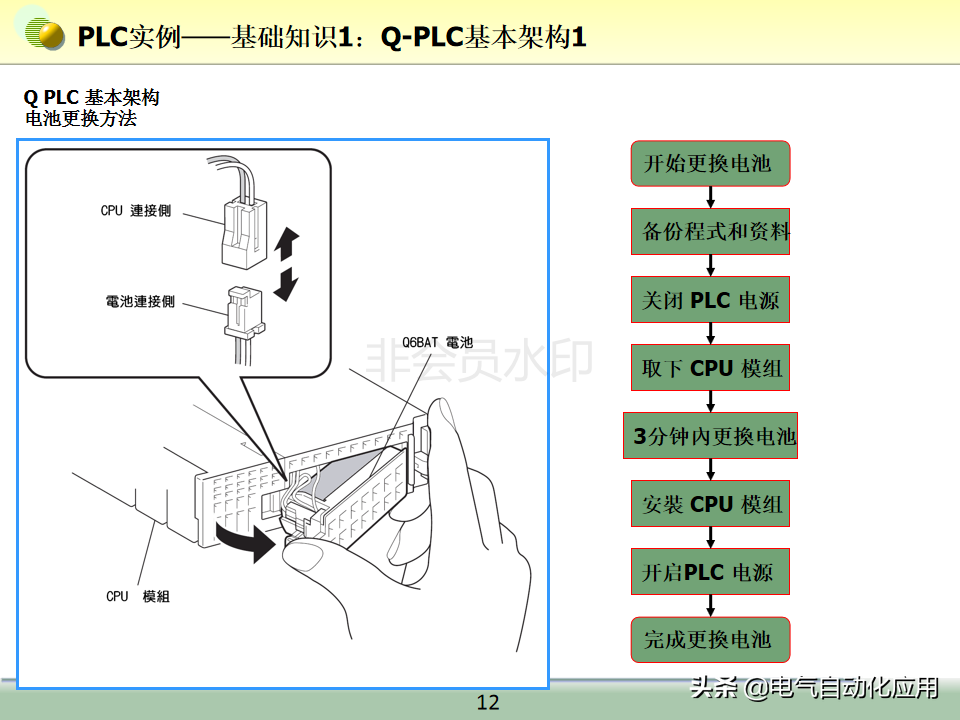 PLC实例——基础知识1：Q-PLC基本架构1

Q PLC 基本架构
电池更换方法

CPU 連接側

電池連接側

Q6BAT 電池

非会员水印

CPU 模組

开始更换电池

备份程式和资料

关闭 PLC 电源

取下 CPU 模组

3分钟内更换电池

安装 CPU 模组

开启PLC 电源

完成更换电池

12

头条 @电气自动化应用