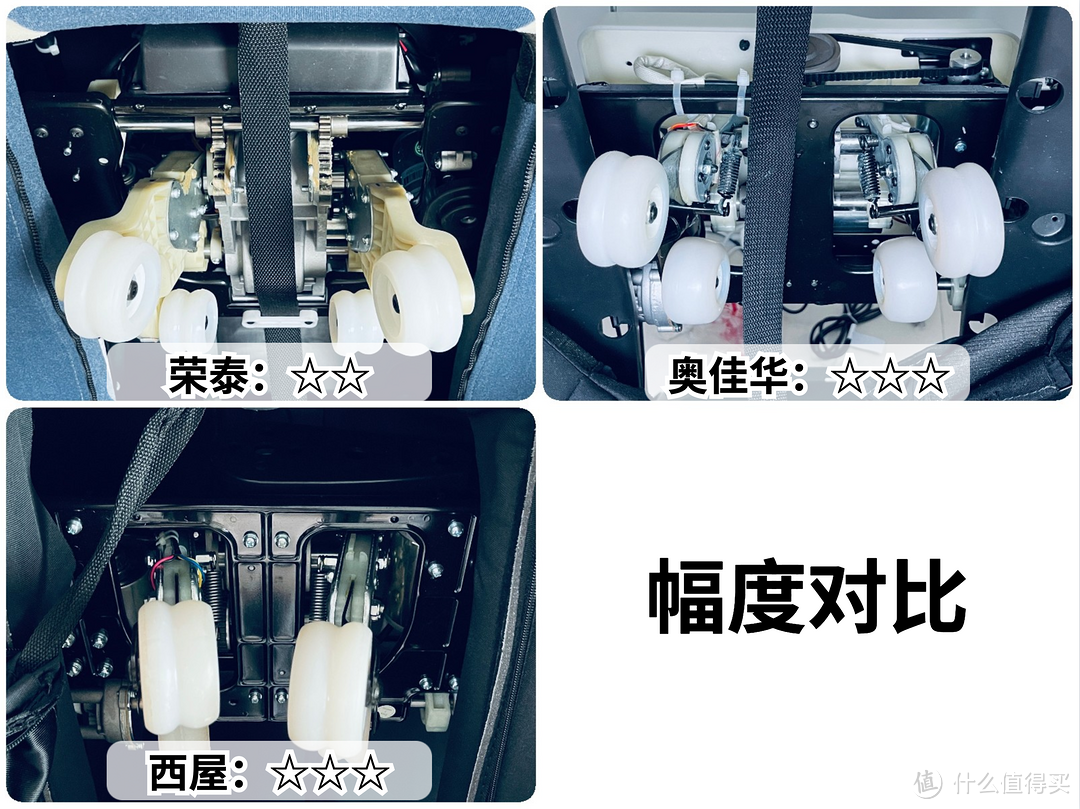 荣泰：☆☆

奥佳华：☆☆☆

西屋：☆☆☆

幅度对比

值 什么值得买