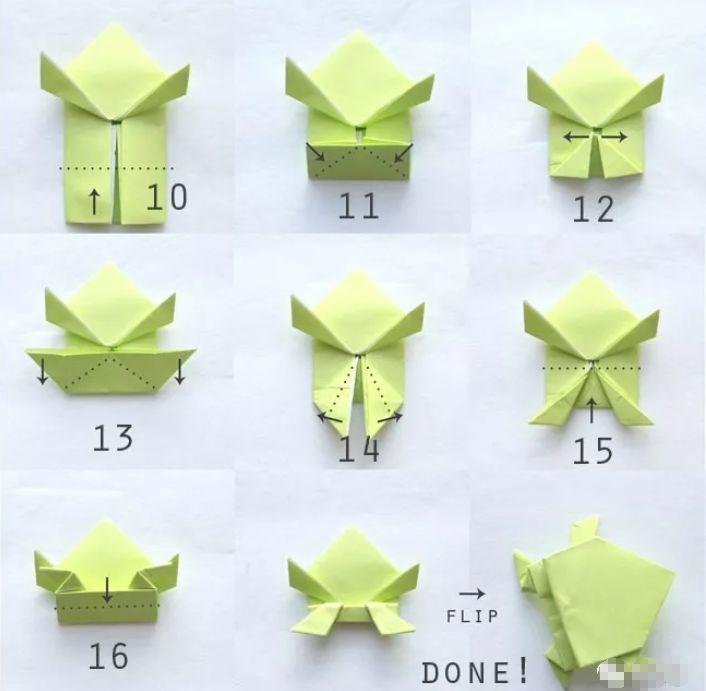 10

11

12

13

14

15

16

FLIP

DONE!