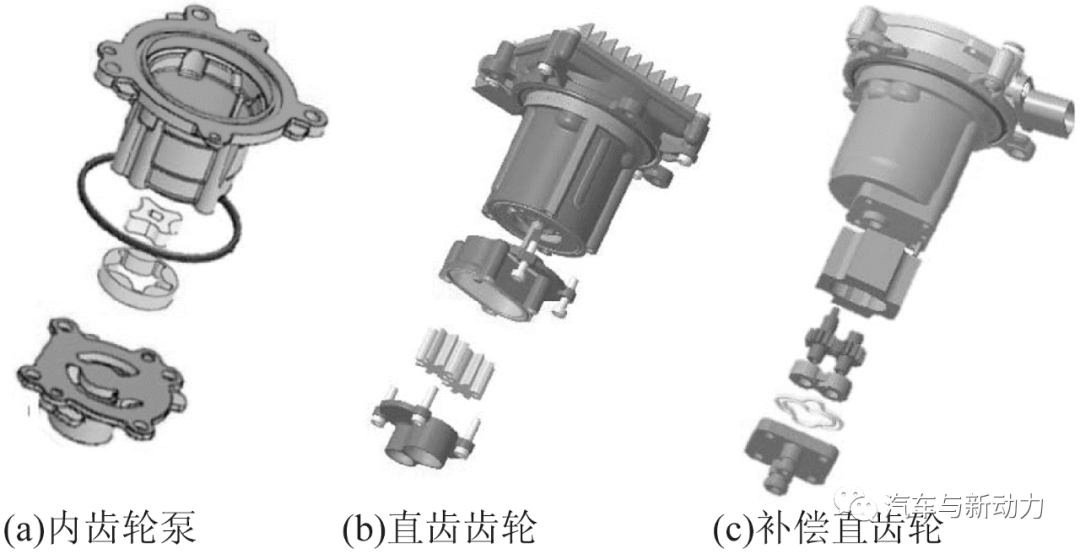 (a)内齿轮泵

(b)直齿齿轮

(c)补偿直齿轮

汽车与新动力