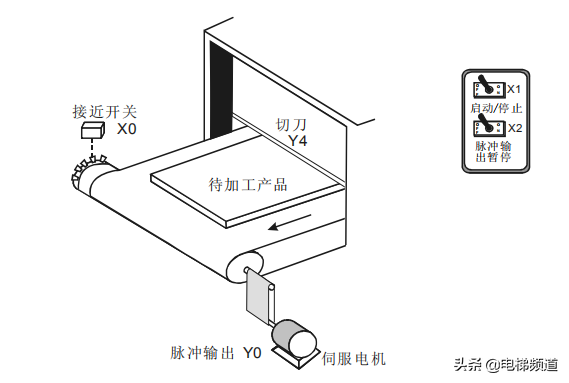 接近开关
X0

切刀
Y4

待加工产品

X1
启动/停止
X2
脉冲输出暂停

脉冲输出 Y0

伺服电机

头条 @电梯频道