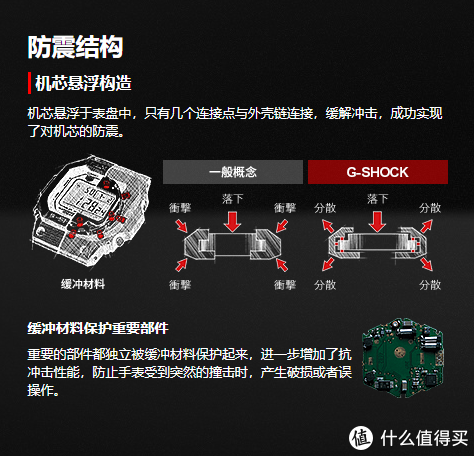 防震结构

机芯悬浮构造

机芯悬浮于表盘中，只有几个连接点与外壳链连接，缓解冲击，成功实现了对机芯的防震。

缓冲材料

一般概念

衝擊
落下
衝擊
衝擊
衝擊

G-SHOCK

分散
落下
分散
分散
分散

缓冲材料保护重要部件

重要的部件都独立被缓冲材料保护起来，进一步增加了抗冲击性能，防止手表受到突然的撞击时，产生破损或者误操作。

值 什么值得买