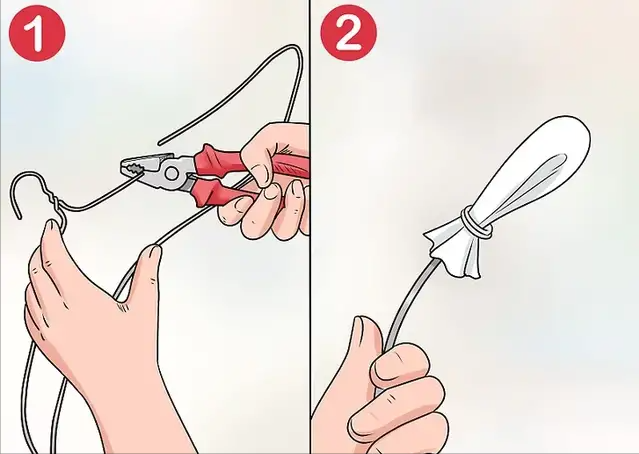 1

2