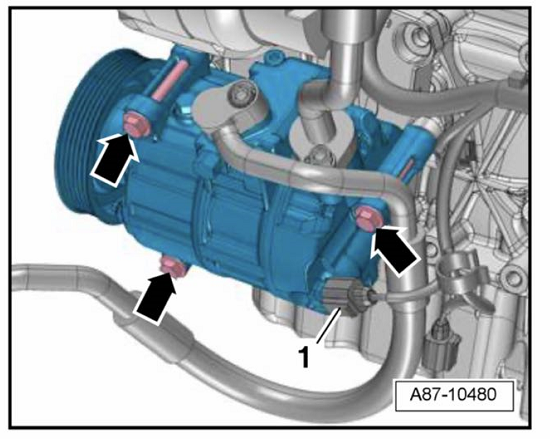 1

A87-10480