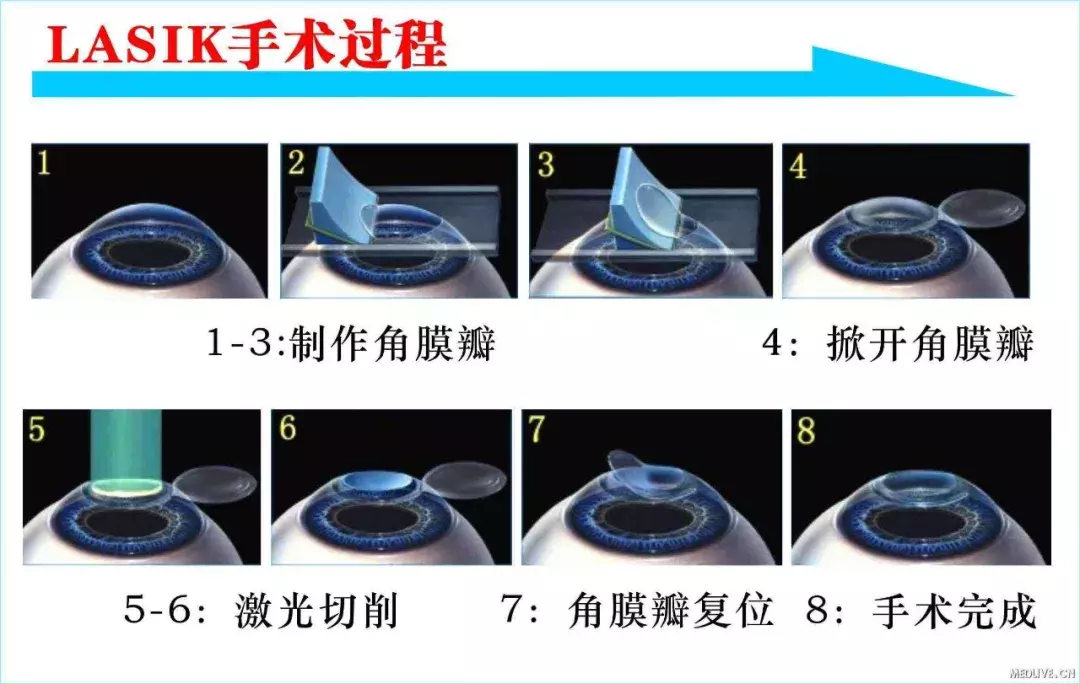 LASIK手术过程

1

2

3

4

1-3:制作角膜瓣

4: 掀开角膜瓣

5

6

7

8

5-6: 激光切削

7: 角膜瓣复位

8: 手术完成

MEDLIVE.CN