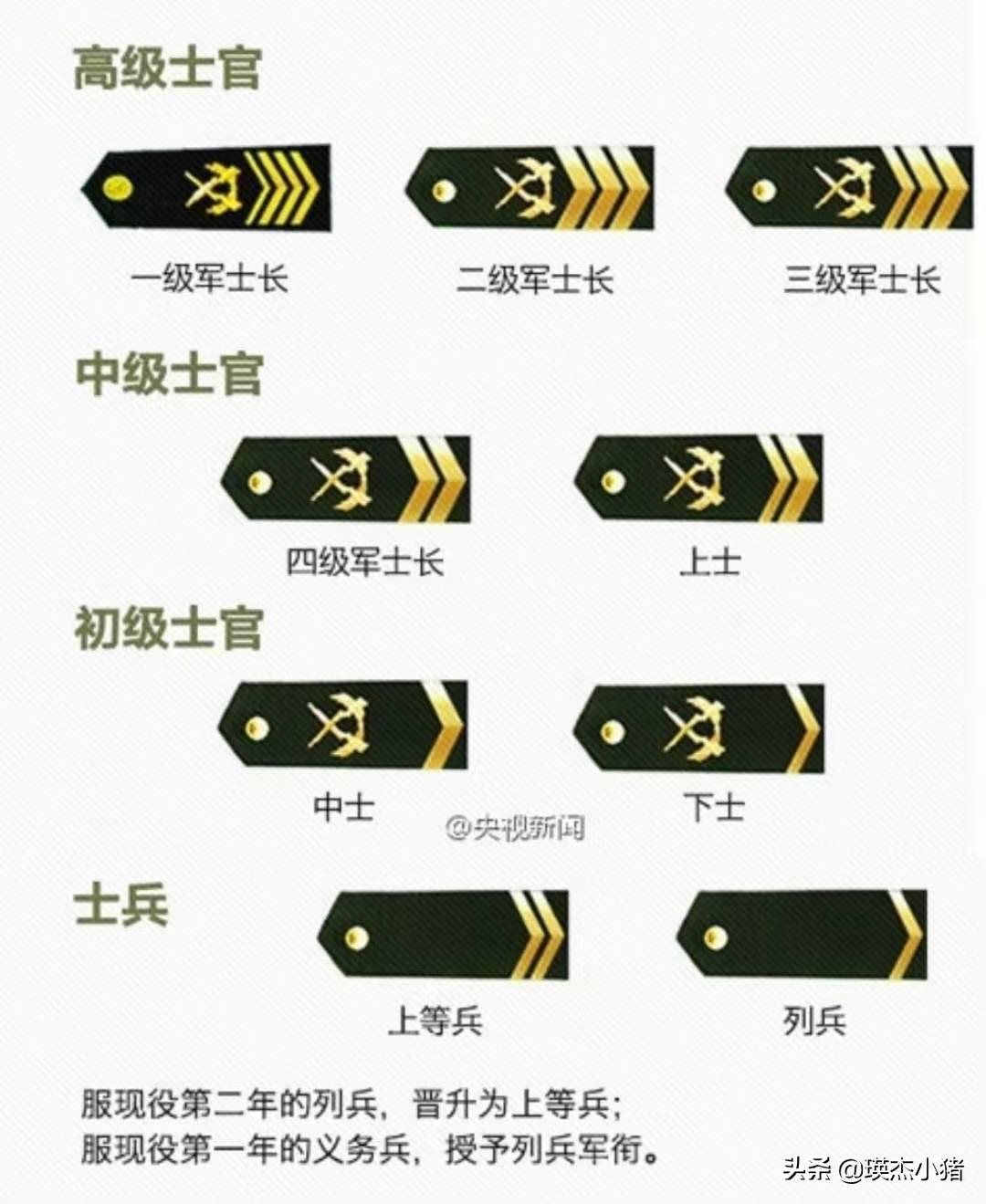 高级士官

一级军士长

二级军士长

三级军士长

中级士官

四级军士长

上士

初级士官

中士

下士

@央视新闻

士兵

上等兵

列兵

服现役第二年的列兵，晋升为上等兵；
服现役第一年的义务兵，授予列兵军衔。

头条 @瑛杰小猪