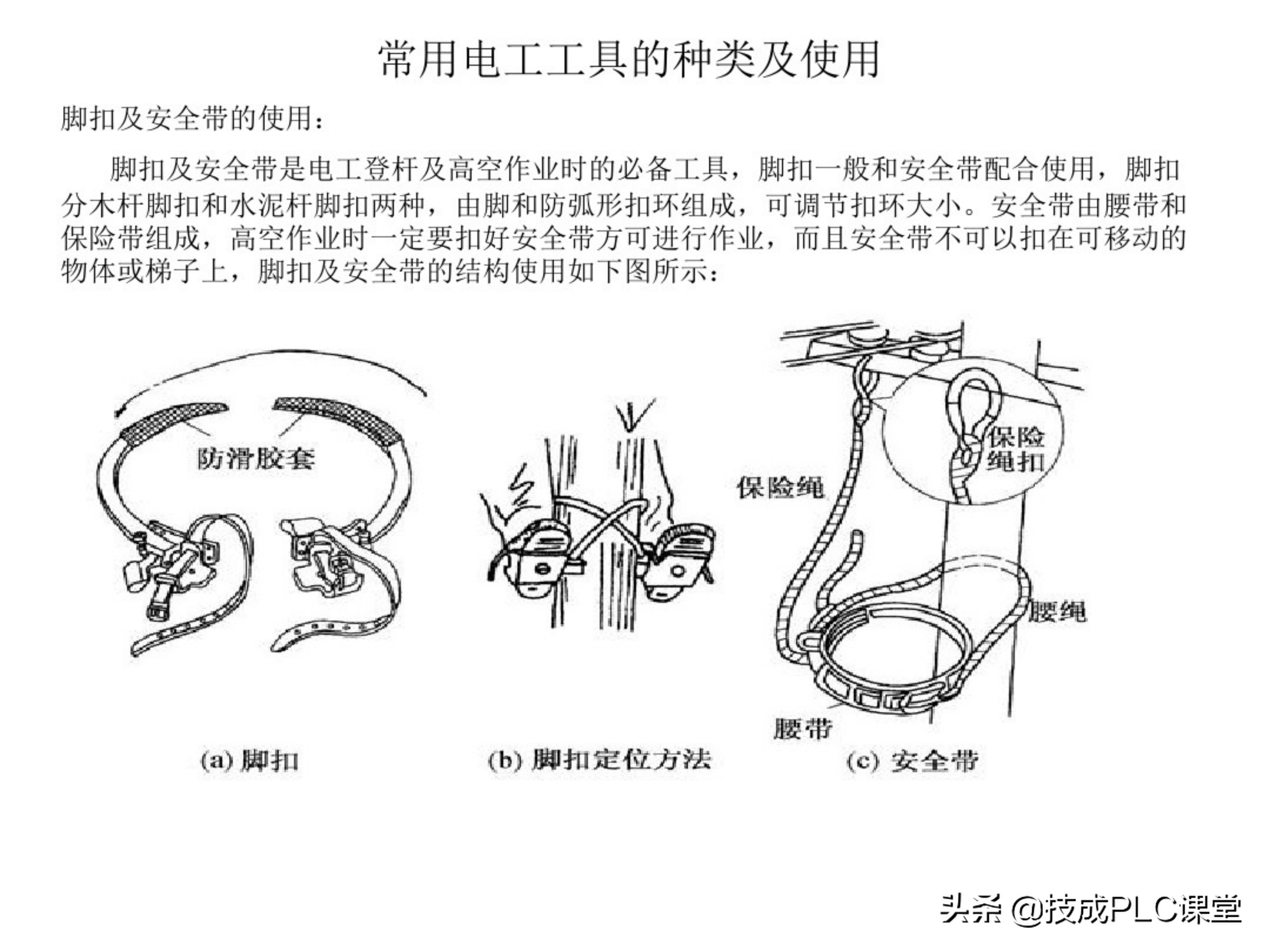 常用电工工具的种类及使用

脚扣及安全带的使用：

脚扣及安全带是电工登杆及高空作业时的必备工具，脚扣一般和安全带配合使用，脚扣分木杆脚扣和水泥杆脚扣两种，由脚和防弧形扣环组成，可调节扣环大小。安全带由腰带和保险带组成，高空作业时一定要扣好安全带方可进行作业，而且安全带不可以扣在可移动的物体或梯子上，脚扣及安全带的结构使用如下图所示：

防滑胶套

(a) 脚扣

(b) 脚扣定位方法

保险绳扣

保险绳

腰绳

腰带

(c) 安全带

头条 @技成PLC课堂